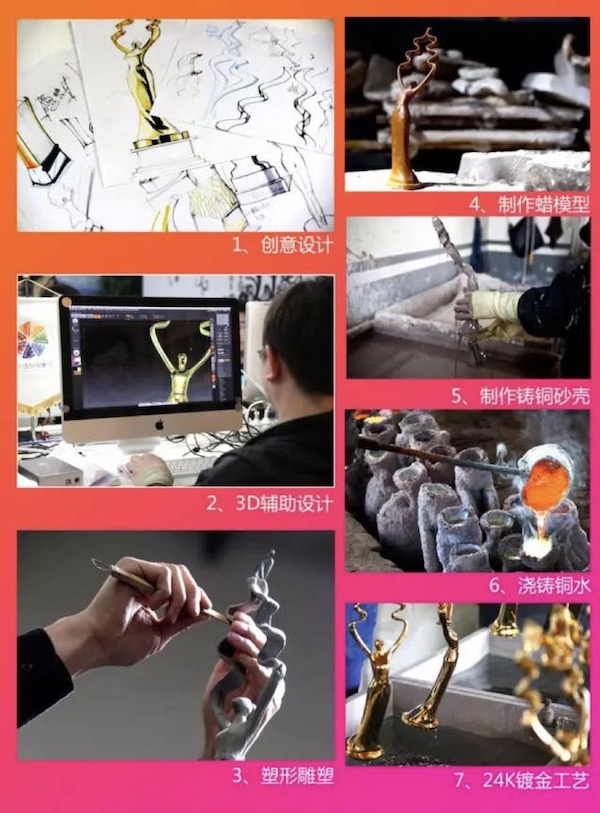 1、创意设计

2、3D辅助设计

3、塑形雕塑

4、制作蜡模型

5、制作铸铜砂壳

6、浇铸铜水

7、24K镀金工艺